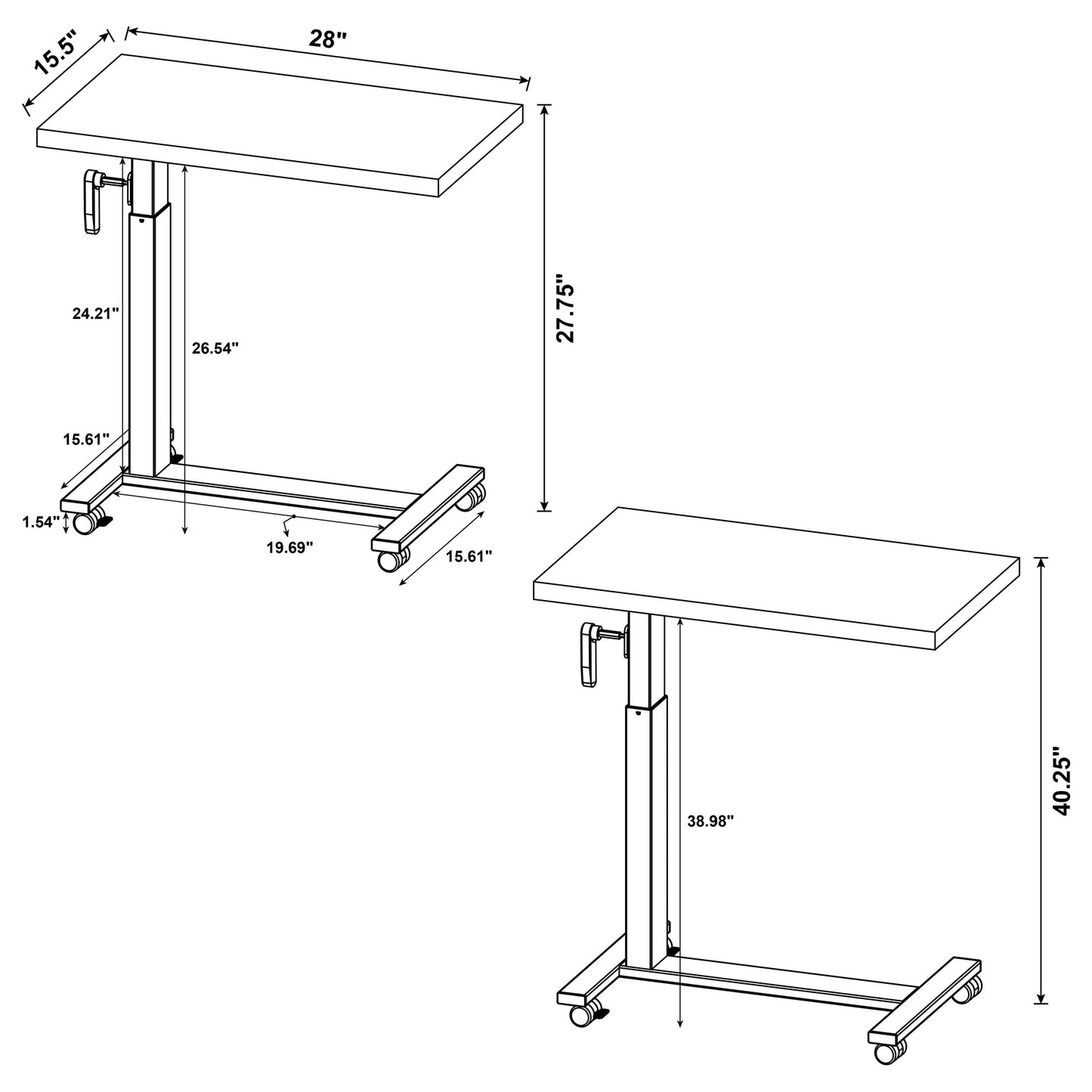 15.5"
28"
27.75"
24.21"
26.54"
15.61"
1.54"
19.69"
15.61"
38.98"
40.25"