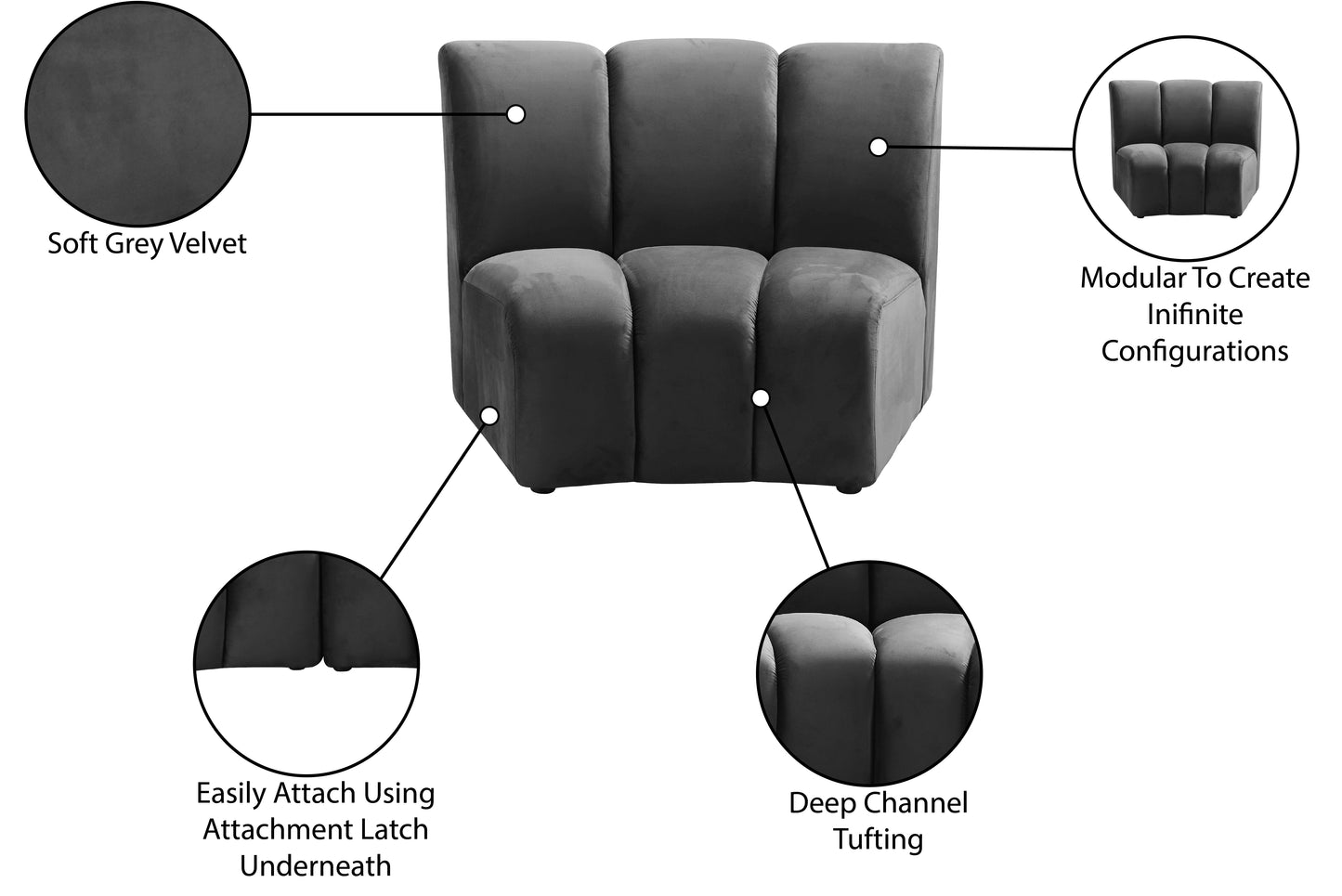 Soft Grey Velvet

Modular To Create Inifinite Configurations

Easily Attach Using Attachment Latch Underneath

Deep Channel Tufting