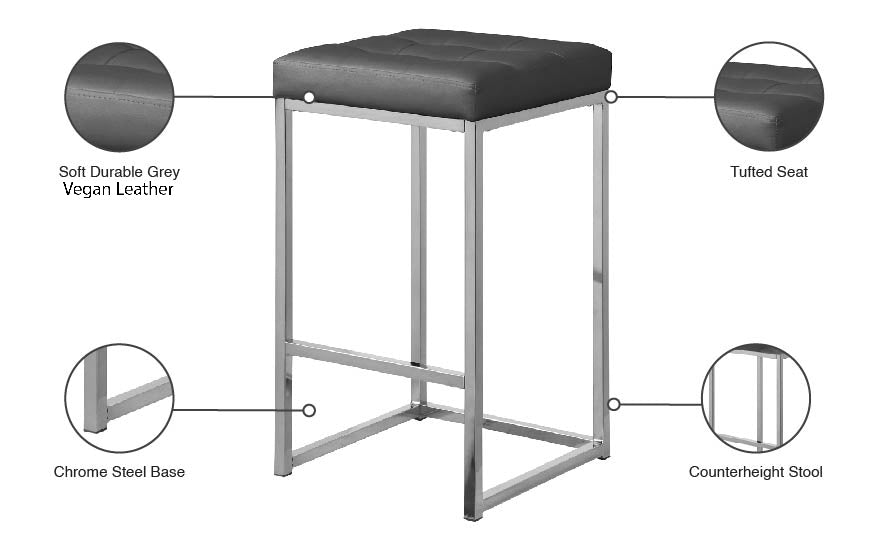 Soft Durable Grey
Vegan Leather

Tufted Seat

Chrome Steel Base

Counterheight Stool