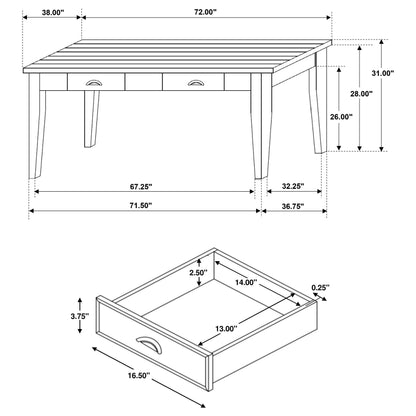 38.00"
72.00"
31.00"
28.00"
26.00"
67.25"
32.25"
71.50"
36.75"
2.50"
14.00"
0.25"
3.75"
13.00"
16.50"