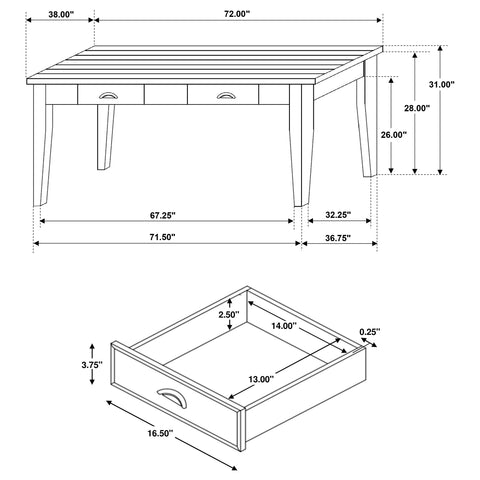 38.00"
72.00"
31.00"
28.00"
26.00"
67.25"
32.25"
71.50"
36.75"
2.50"
14.00"
0.25"
3.75"
13.00"
16.50"