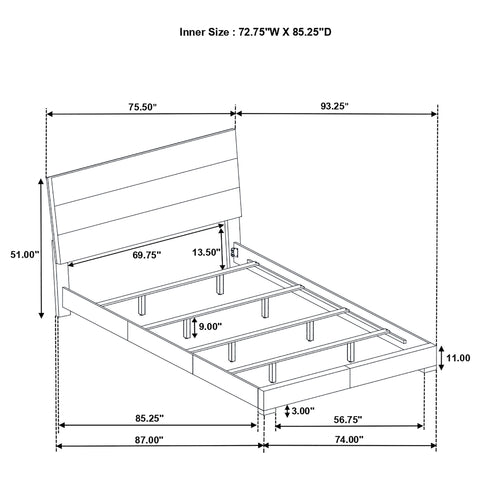 Inner Size : 72.75"W X 85.25"D

75.50"

93.25"

51.00"

69.75"

13.50"

9.00"

11.00

3.00"

85.25"

56.75"

87.00"

74.00"