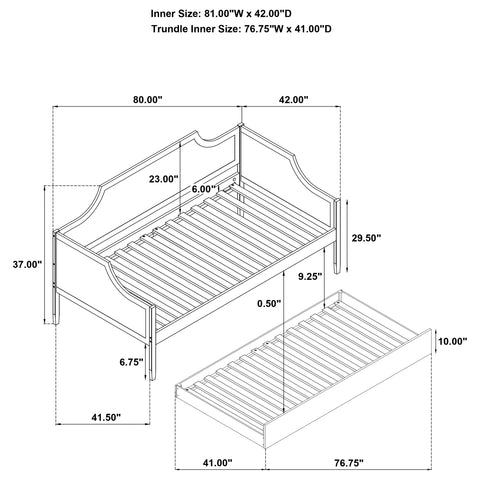 Inner Size: 81.00"W x 42.00"D
Trundle Inner Size: 76.75"W x 41.00"D

80.00"
42.00"
23.00"
6.00"
29.50"
37.00"
9.25"
0.50"
10.00"
6.75"
41.50"
41.00"
76.75"