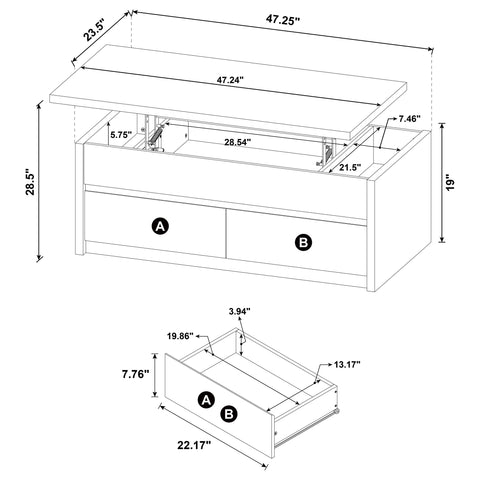 23.5"
47.25"
47.24"
7.46"
5.75"
28.54"
21.5"
28.5"
19"
A
B
3.94"
19.86"
13.17"
7.76"
A
B
22.17"